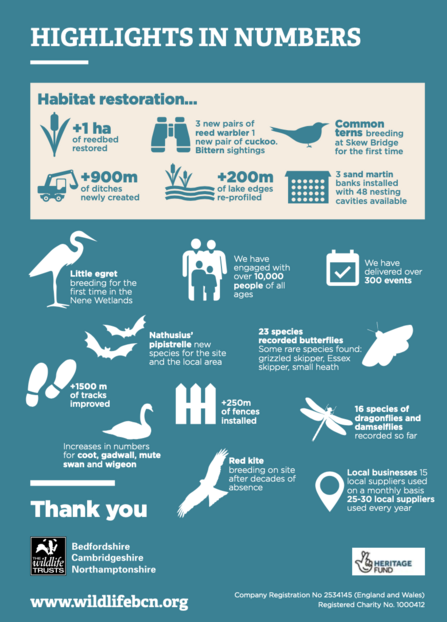 HIGHLIGHTS IN NUMBERS

Habitat restoration...

+1 ha of reedbed restored

3 new pairs of reed warbler 1 new pair of cuckoo. Bittern sightings

Common terns breeding at Skew Bridge for the first time

+900m of ditches newly created

+200m of lake edges re-profiled

3 sand martin banks installed with 48 nesting cavities available

Little egret breeding for the first time in the Nene Wetlands

We have engaged with over 10,000 people of all ages

We have delivered over 300 events

Nathusius' pipistrelle new species for the site and the local area

23 species recorded butterflies Some rare species found: grizzled skipper, Essex skipper, small heath

+1500 m of tracks improved

+250m of fences installed

16 species of dragonflies and damselflies recorded so far

Increases in numbers for coot, gadwall, mute swan and wigeon

Red kite breeding on site after decades of absence

Local businesses 15 local suppliers used on a monthly basis 25-30 local suppliers used every year

Thank you

THE wildlife TRUSTS

Bedfordshire Cambridgeshire Northamptonshire

HERITAGE FUND

www.wildlifebcn.org

Company Registration No 2534145 (England and Wales)
Registered Charity No. 1000412