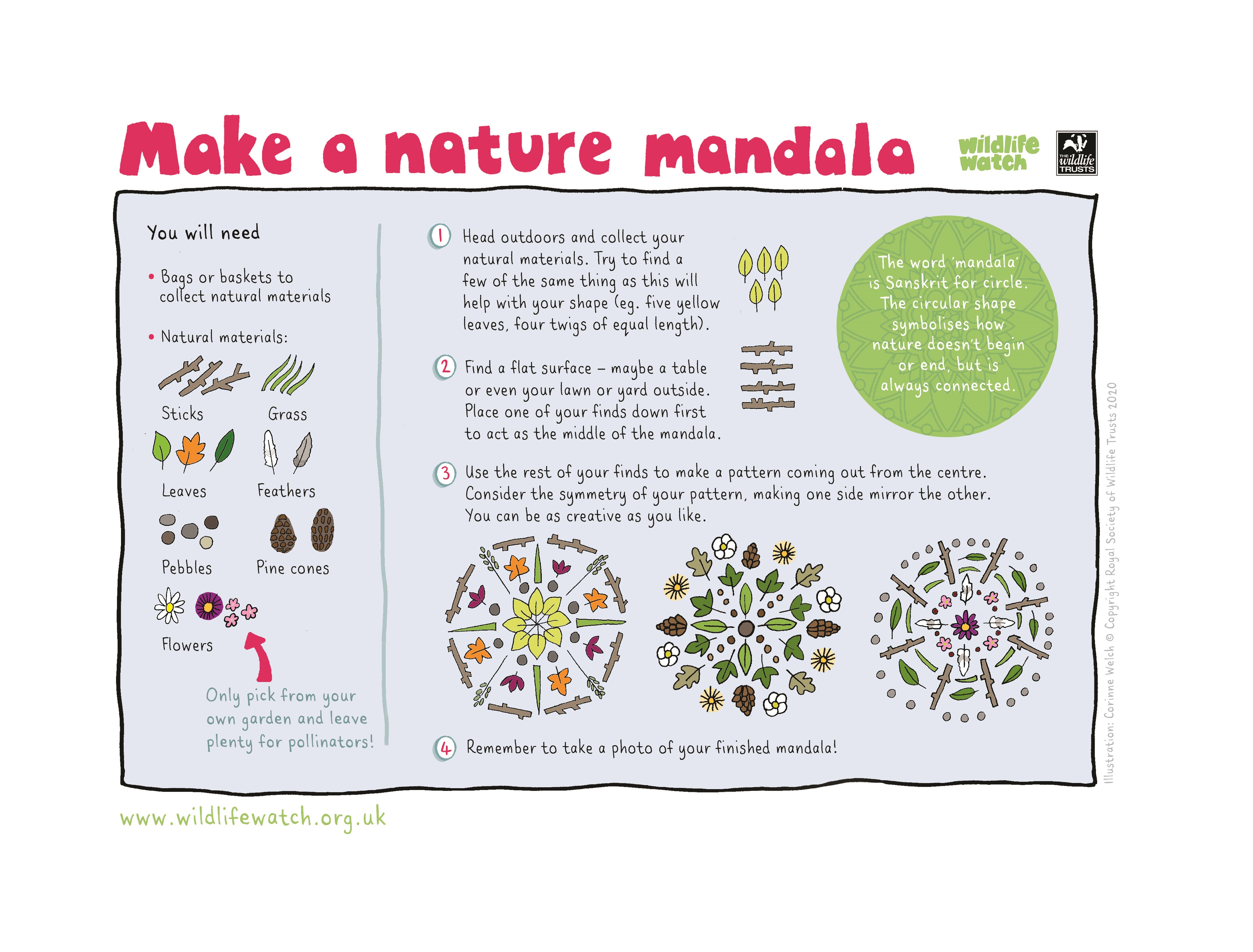 Make a nature mandala

wildlife watch

THE wildlife TRUSTS

You will need

• Bags or baskets to collect natural materials

• Natural materials:

Sticks

Grass

Leaves

Feathers

Pebbles

Pine cones

Flowers

Only pick from your own garden and leave plenty for pollinators!

1 Head outdoors and collect your natural materials. Try to find a few of the same thing as this will help with your shape (eg. five yellow leaves, four twigs of equal length).

2 Find a flat surface – maybe a table or even your lawn or yard outside. Place one of your finds down first to act as the middle of the mandala.

The word 'mandala' is Sanskrit for circle. The circular shape symbolises how nature doesn't begin or end, but is always connected.

3 Use the rest of your finds to make a pattern coming out from the centre. Consider the symmetry of your pattern, making one side mirror the other. You can be as creative as you like.

4 Remember to take a photo of your finished mandala!

Illustration: Corinne Welch © Copyright Royal Society of Wildlife Trusts 2020

www.wildlifewatch.org.uk