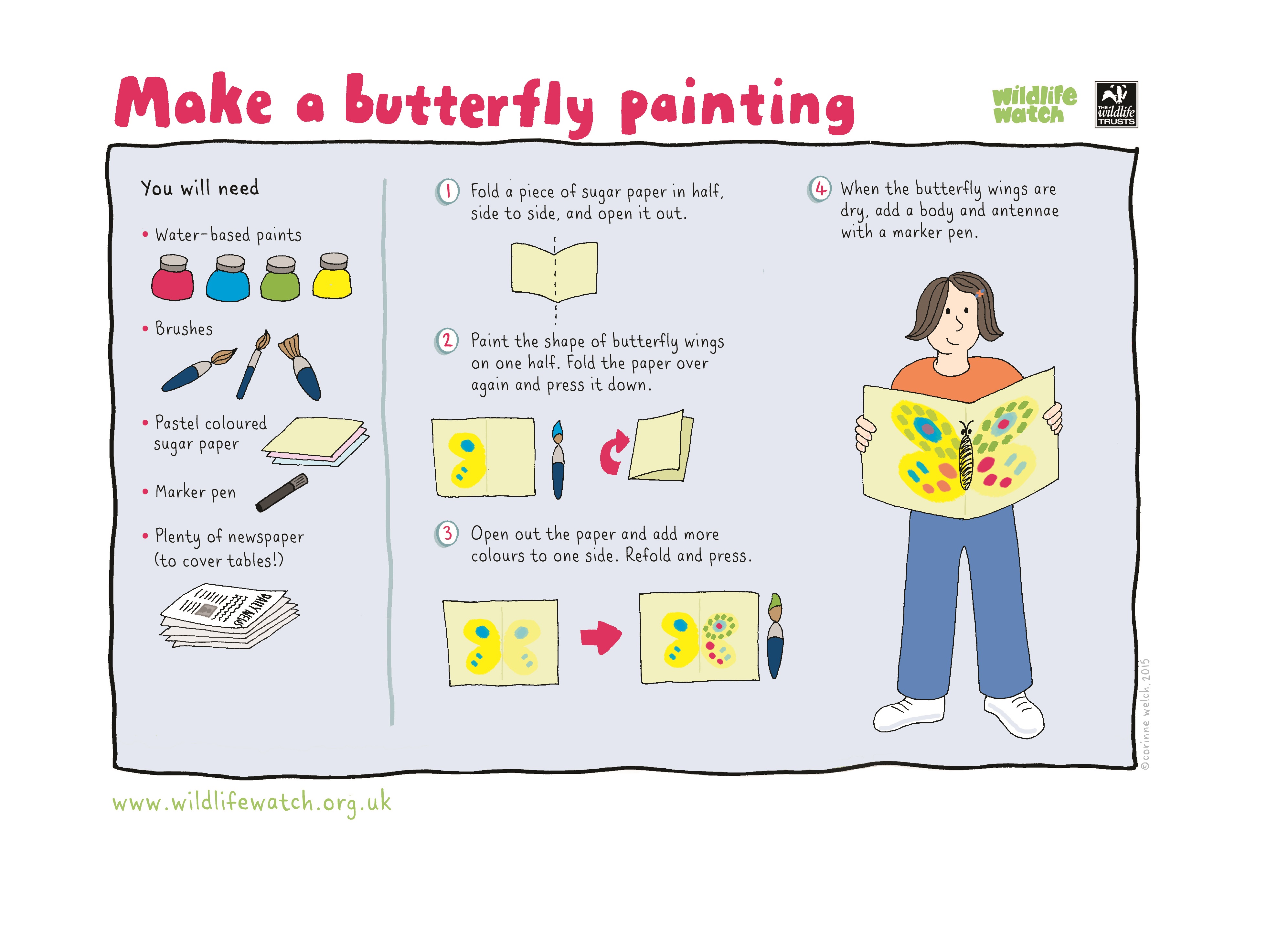 Make a butterfly painting

wildlife watch

THE wildlife TRUSTS

You will need

• Water-based paints

• Brushes

• Pastel coloured sugar paper

• Marker pen

• Plenty of newspaper (to cover tables!)

DAILY NEWS

1 Fold a piece of sugar paper in half, side to side, and open it out.

2 Paint the shape of butterfly wings on one half. Fold the paper over again and press it down.

3 Open out the paper and add more colours to one side. Refold and press.

4 When the butterfly wings are dry, add a body and antennae with a marker pen.

©corinne welch, 2015

www.wildlifewatch.org.uk